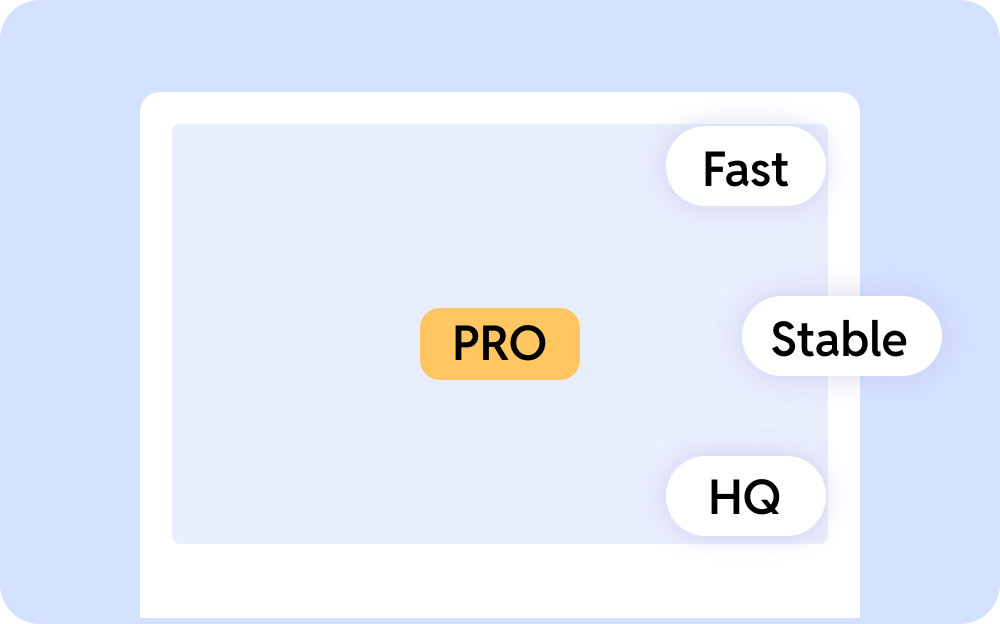 Fast

PRO

Stable

HQ